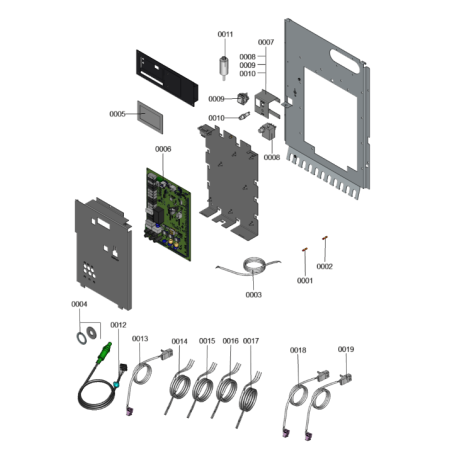 0011
0007
0008
0009
0010
0009
0005
0010
0008
0006
0002
0001
0003
0004
0012
0013
0014
0015
0016
0017
0018
0019