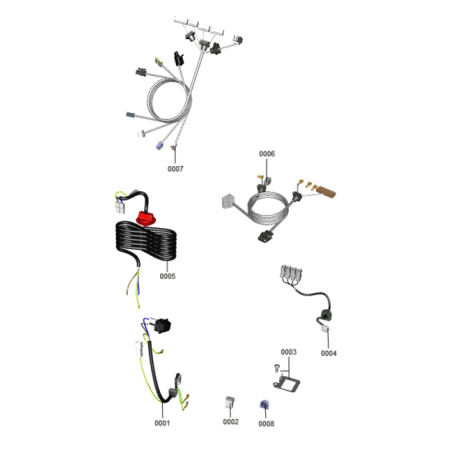 0007

0006

0005

0004

0003

0001

0002

0008