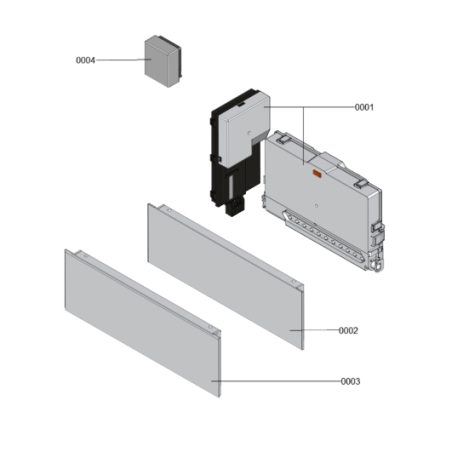 0004

0001

0002

0003