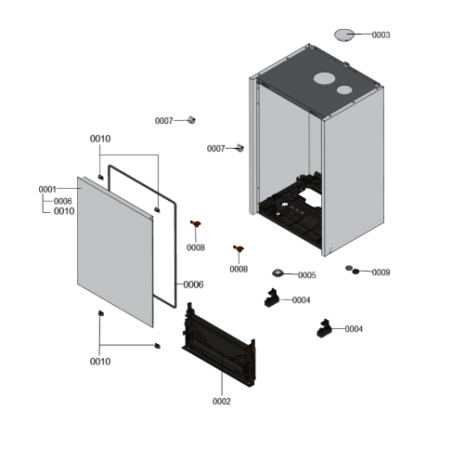 0003

0007

0010

0007

0001

0006

0010

0008

0008

0005

0009

0006

0004

0004

0010

0002