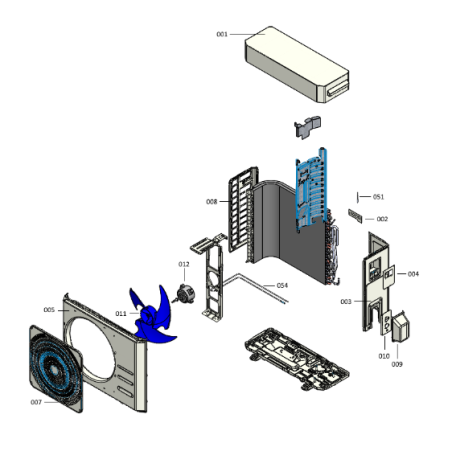 001

051

008

002

012

004

054

003

005

011

010

009

007